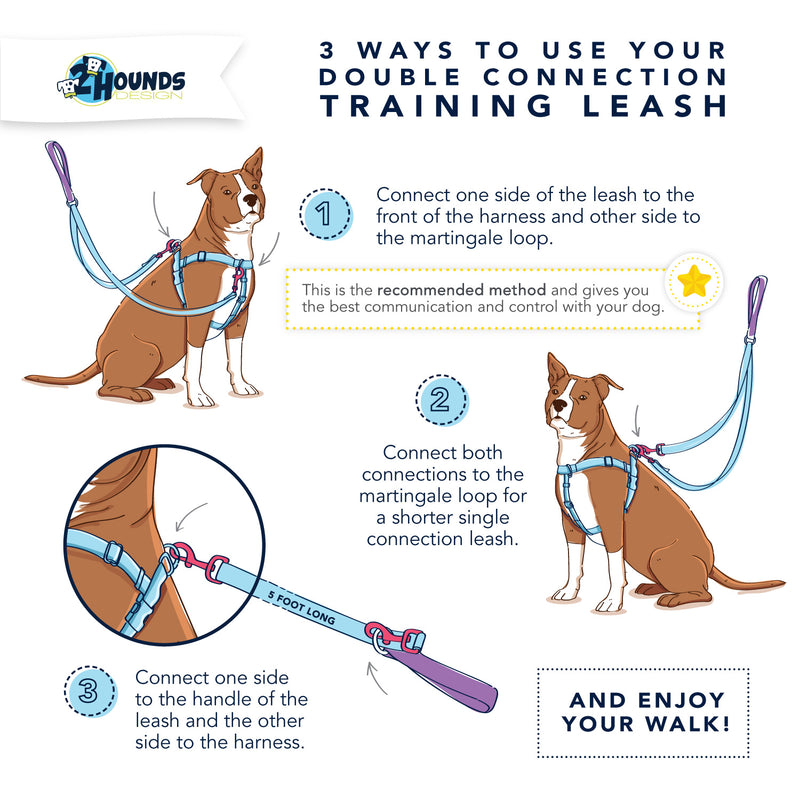 2 HOUNDS DESIGN

3 WAYS TO USE YOUR DOUBLE CONNECTION TRAINING LEASH

1

Connect one side of the leash to the front of the harness and other side to the martingale loop.

This is the recommended method and gives you the best communication and control with your dog.

2

Connect both connections to the martingale loop for a shorter single connection leash.

5 FOOT LONG

3

Connect one side to the handle of the leash and the other side to the harness.

AND ENJOY YOUR WALK!