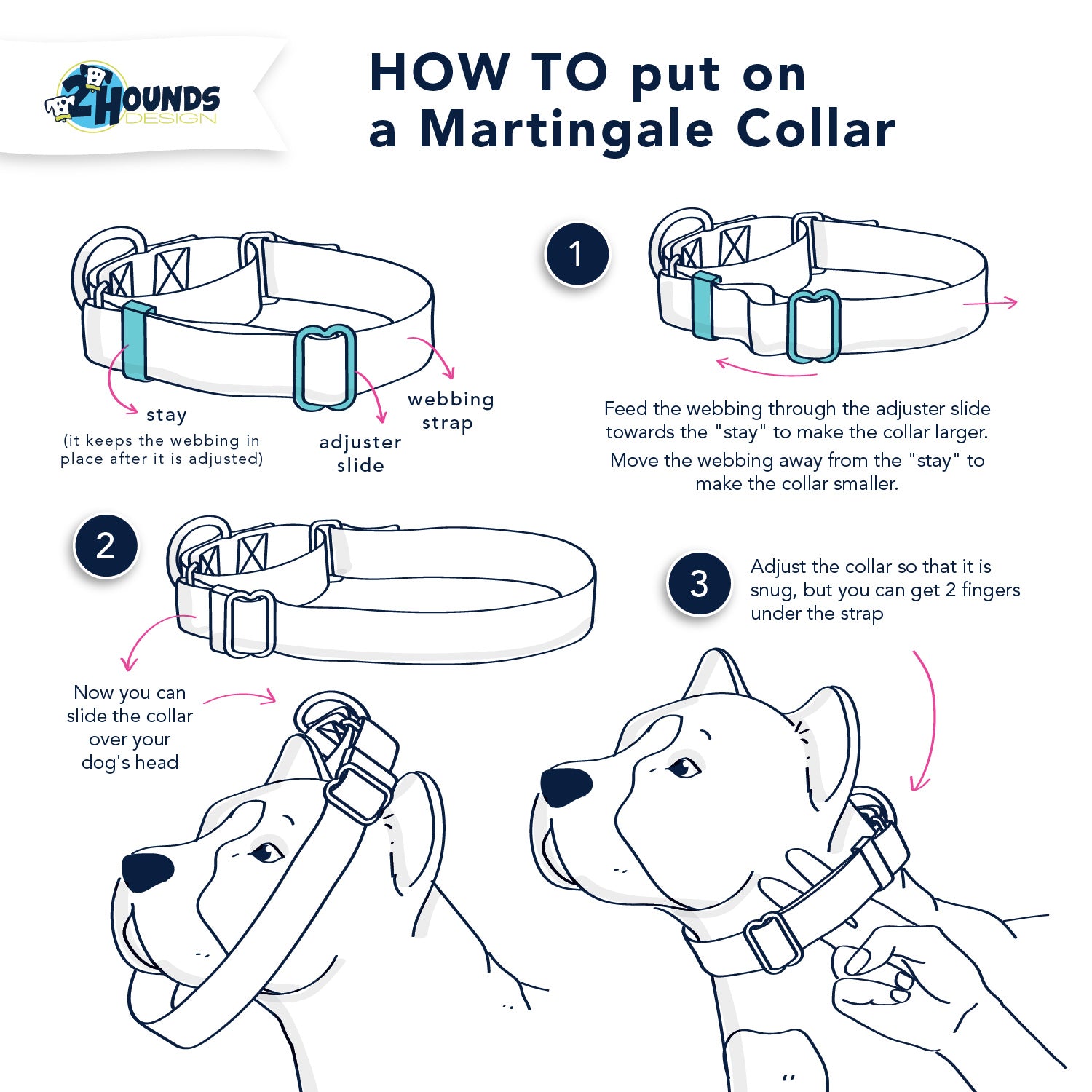 2 HOUNDS DESIGN

HOW TO put on a Martingale Collar

stay
(it keeps the webbing in place after it is adjusted)

adjuster slide

webbing strap

1

Feed the webbing through the adjuster slide towards the "stay" to make the collar larger.

Move the webbing away from the "stay" to make the collar smaller.

2

Now you can slide the collar over your dog's head

3

Adjust the collar so that it is snug, but you can get 2 fingers under the strap